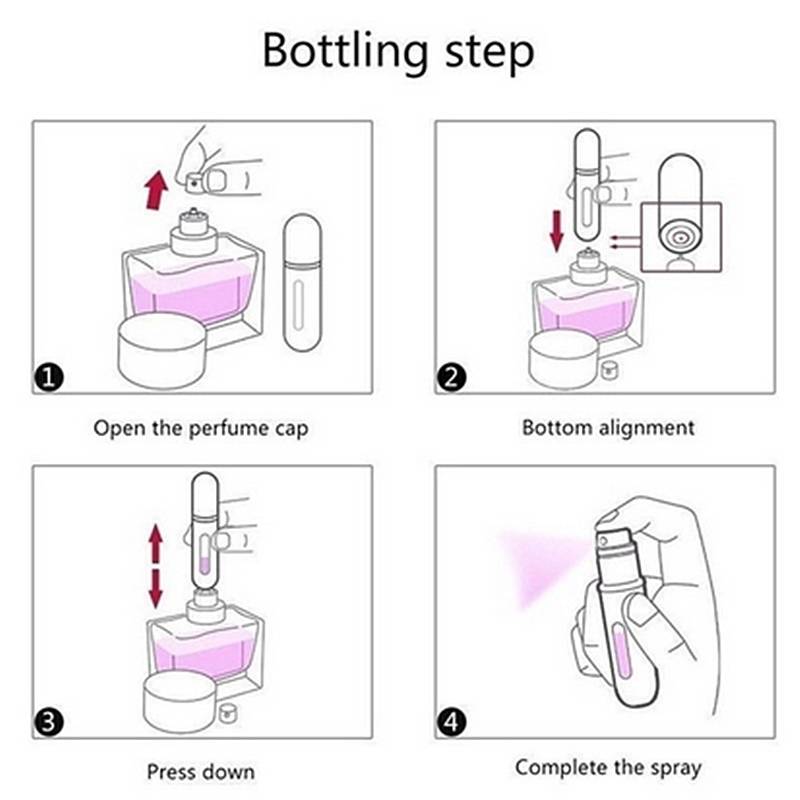 Bottling step

1

Open the perfume cap

2

Bottom alignment

3

Press down

4

Complete the spray